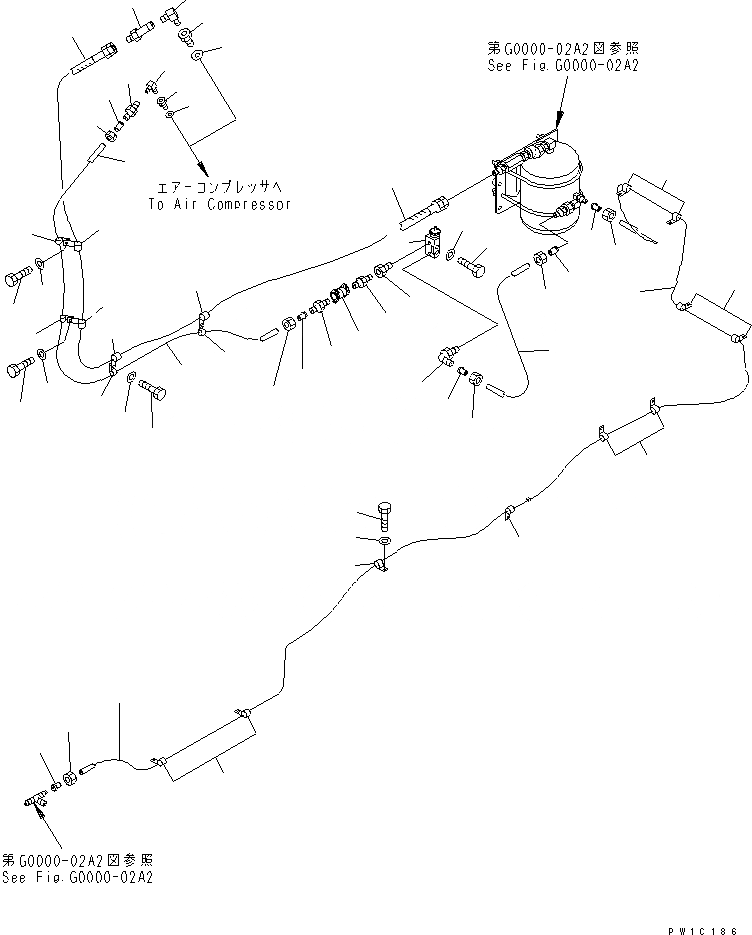 第G0000-02A2図参照
See Fig.G0000-02A2

エアーコンプレッサへ
To Air Compressor

第G0000-02A2図参照
See Fig.G0000-02A2

PW1C186