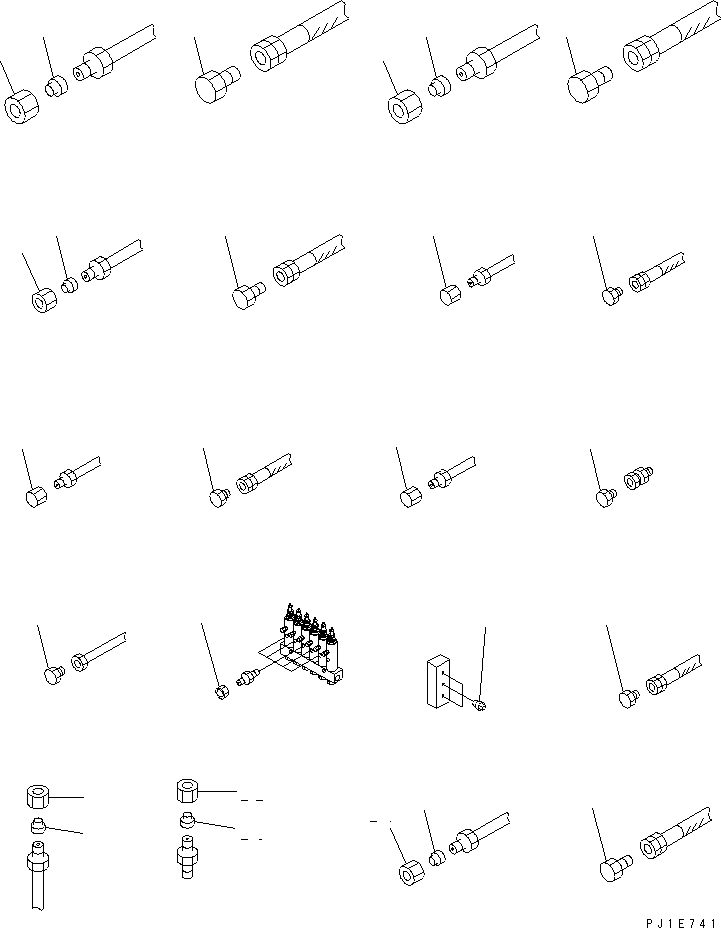 PJ1E741