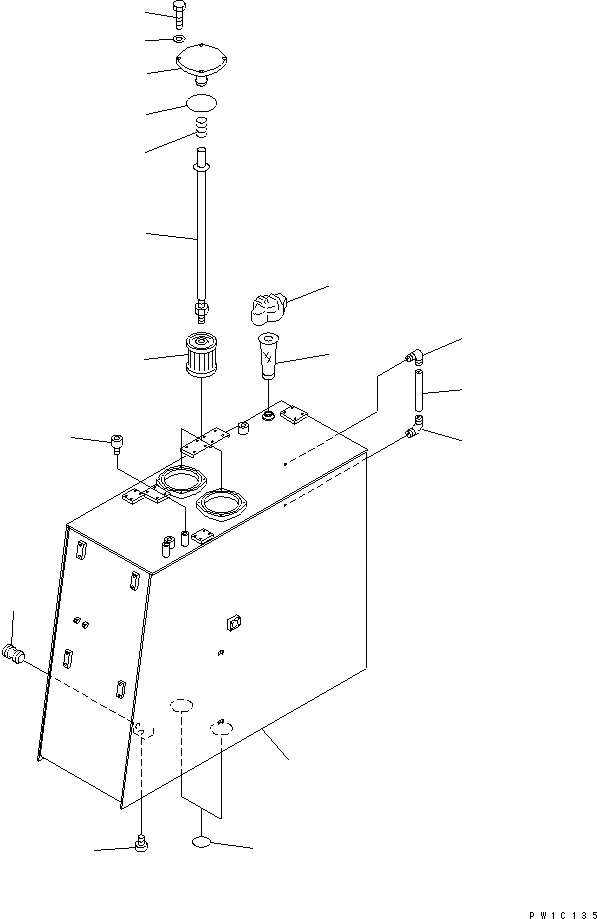 PW1C135