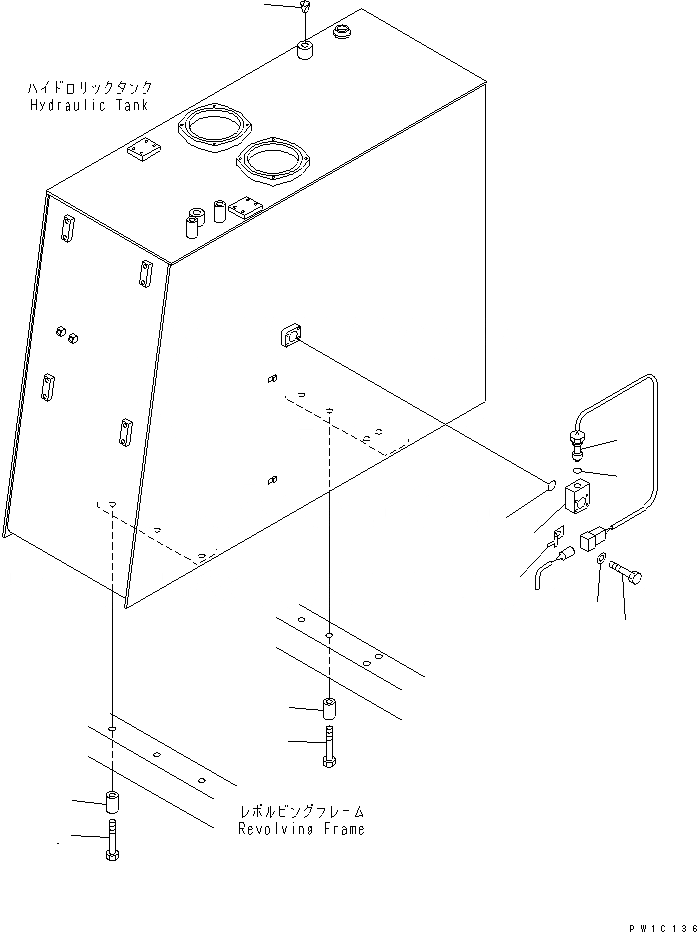 ハイドロリックタンク
Hydraulic Tank

レボルビングフレーム
Revolving Frame

PW1C136