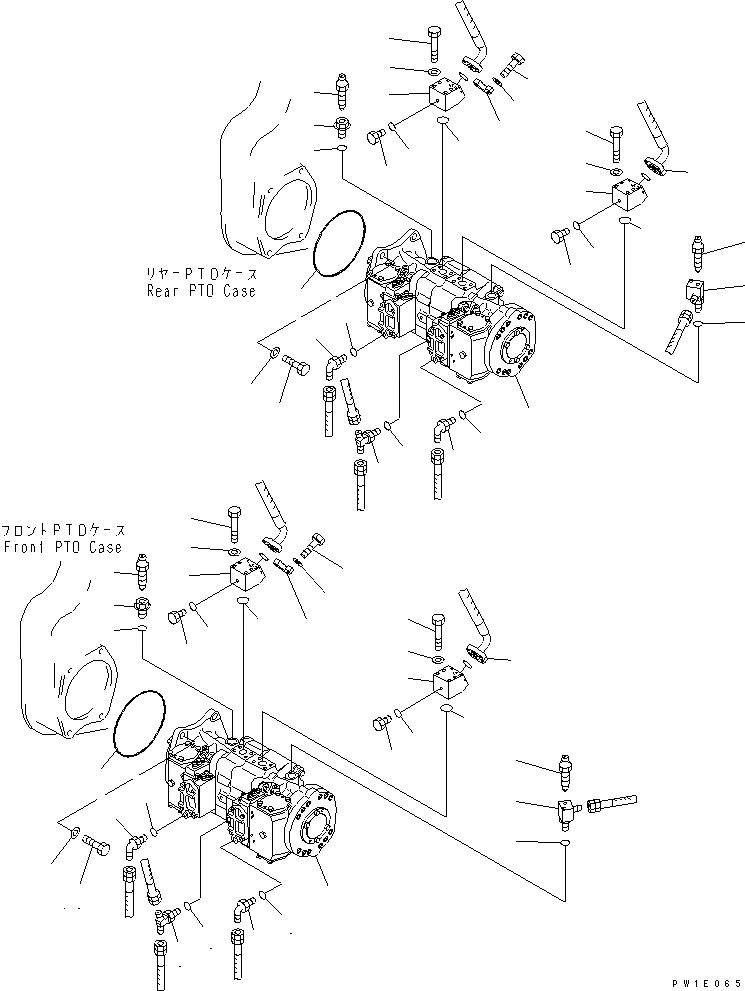 リヤーPTOケース
Rear PTO Case

フロントPTOケース
Front PTO Case

PW1E065