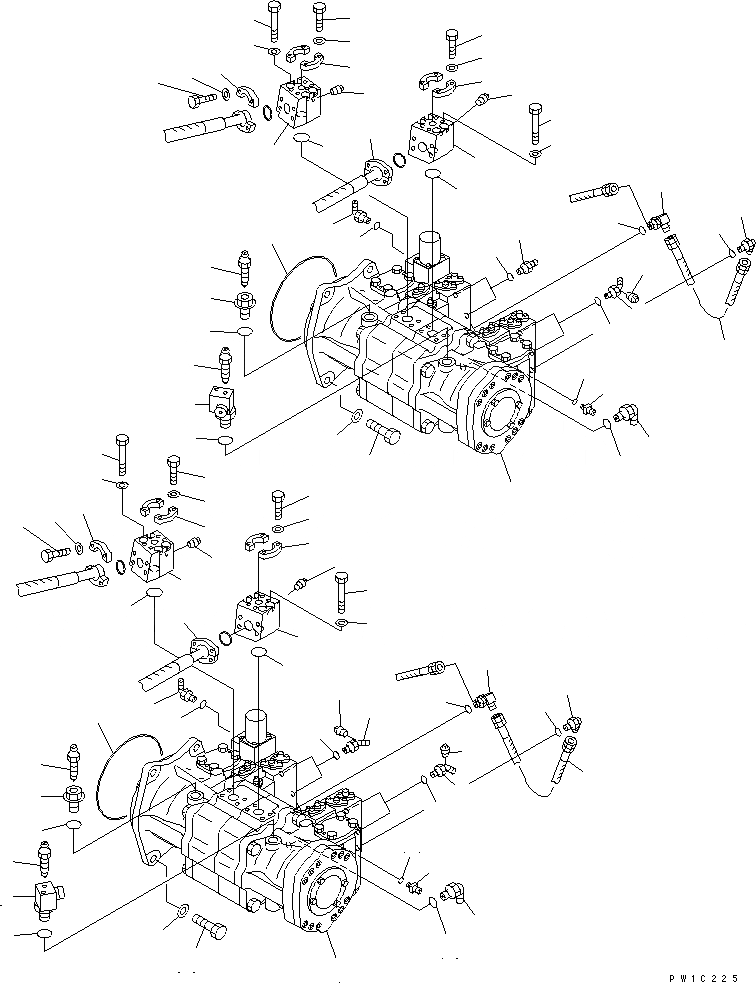 PW1C225