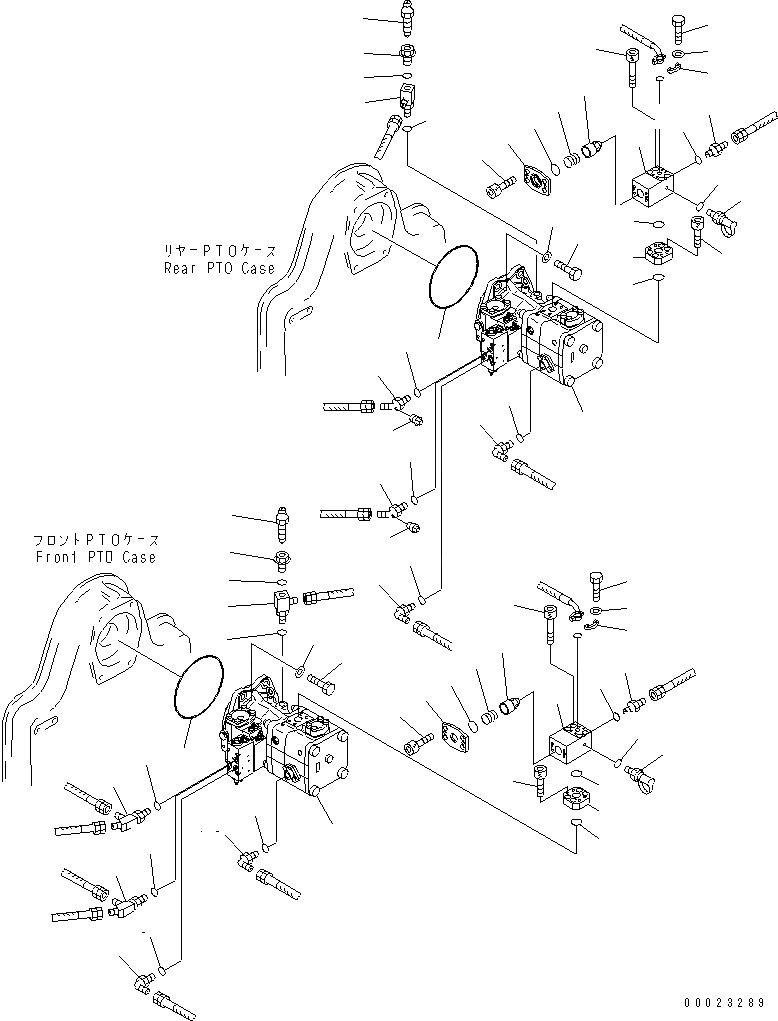 リヤーPTOケース
Rear PTO Case

フロントPTOケース
Front PTO Case

00023289