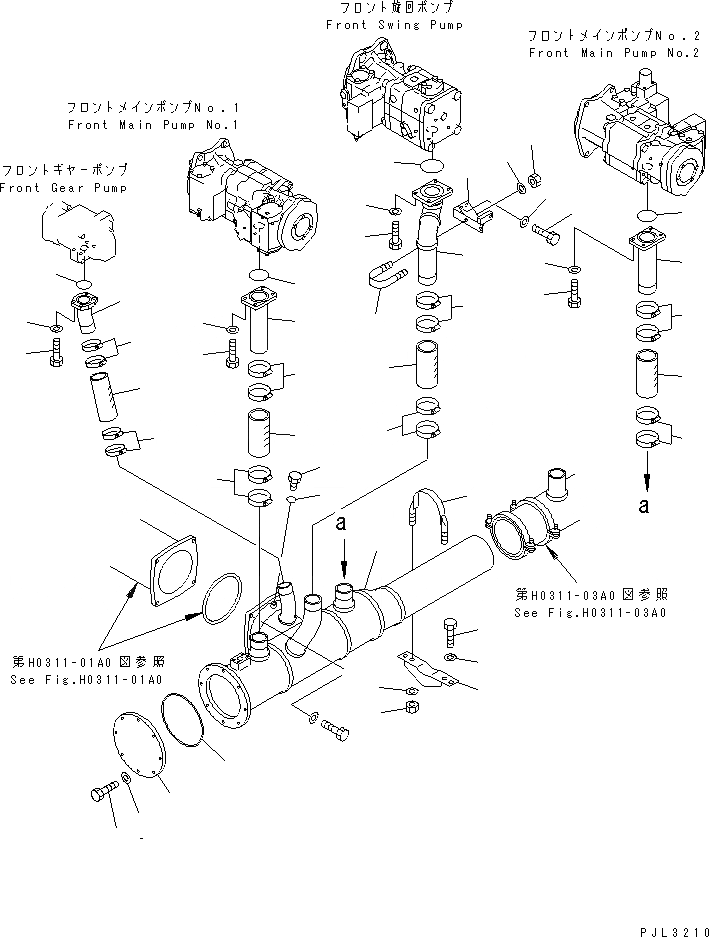 フロント旋回ポンプ
Front Swing Pump

フロントメインポンプNo.2
Front Main Pump No.2

フロントメインポンプNo.1
Front Main Pump No.1

フロントギヤーポンプ
Front Gear Pump

a

a

第H0311-03A0図参照
See Fig.H0311-03A0

第H0311-01A0図参照
See Fig.H0311-01A0

PJL3210