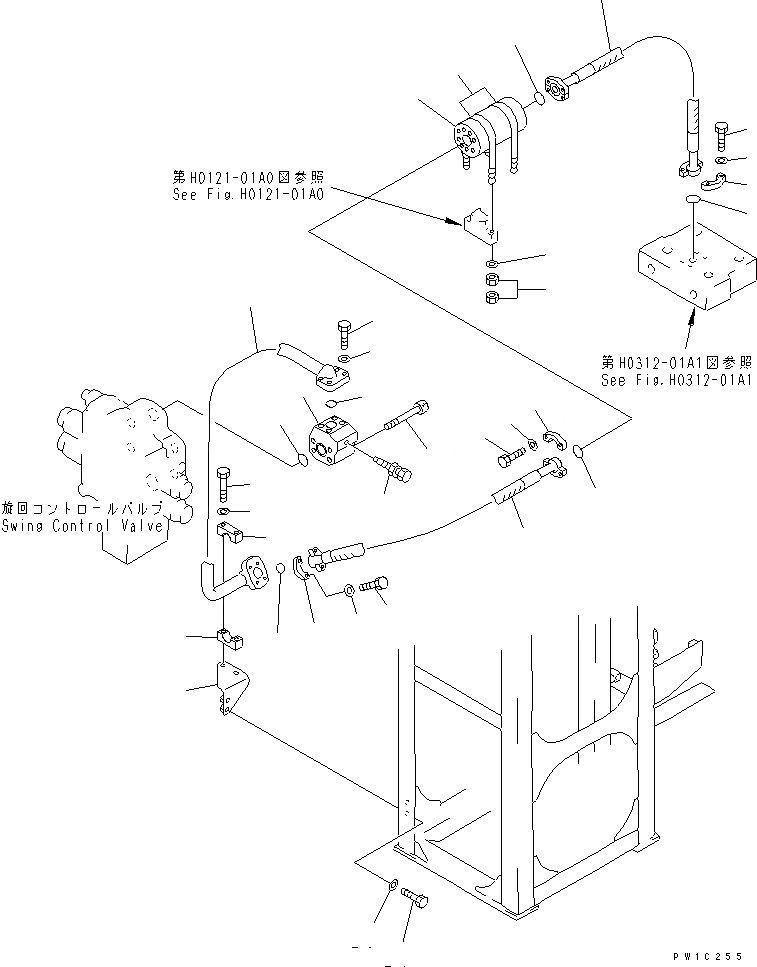 第H0121-01A0図参照
See Fig.H0121-01A0

第H0312-01A1図参照
See Fig.H0312-01A1

旋回コントロールバルブ
Swing Control Valve

PW1C255