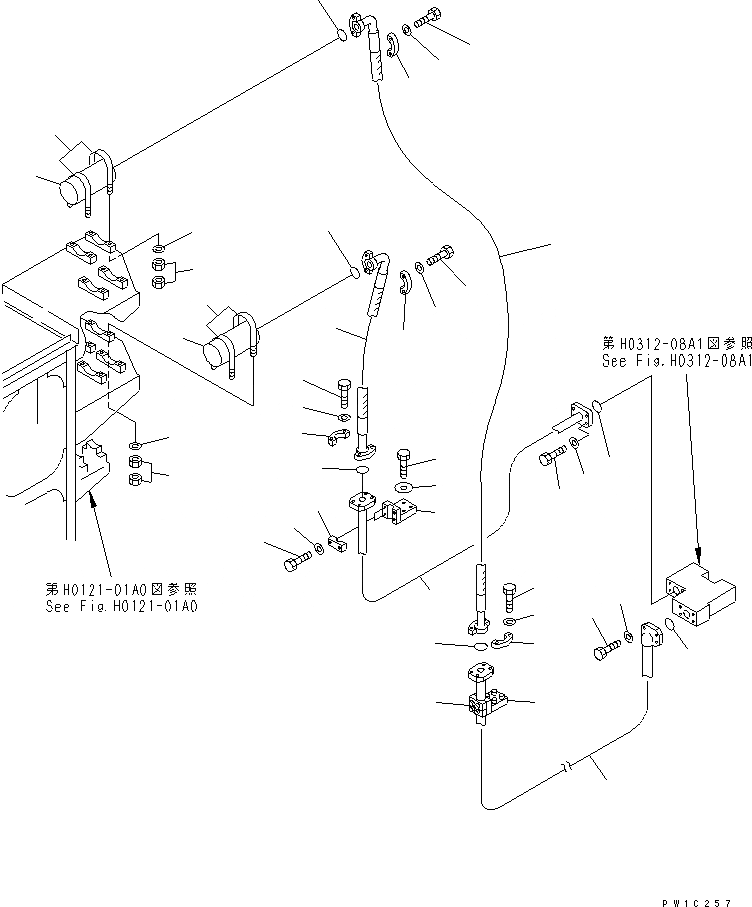 第H0312-08A1図参照
See Fig.H0312-08A1

第H0121-01A0図参照
See Fig.H0121-01A0

PW1C257