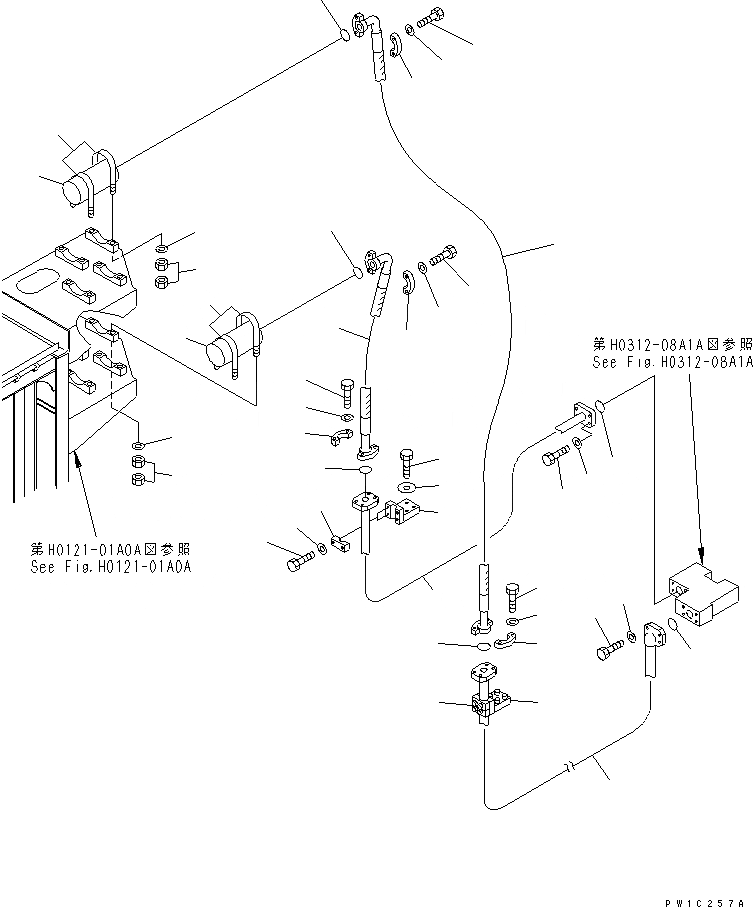 第H0312-08A1A図参照
See Fig.H0312-08A1A

第H0121-01A0A図参照
See Fig.H0121-01A0A

PW1C257A