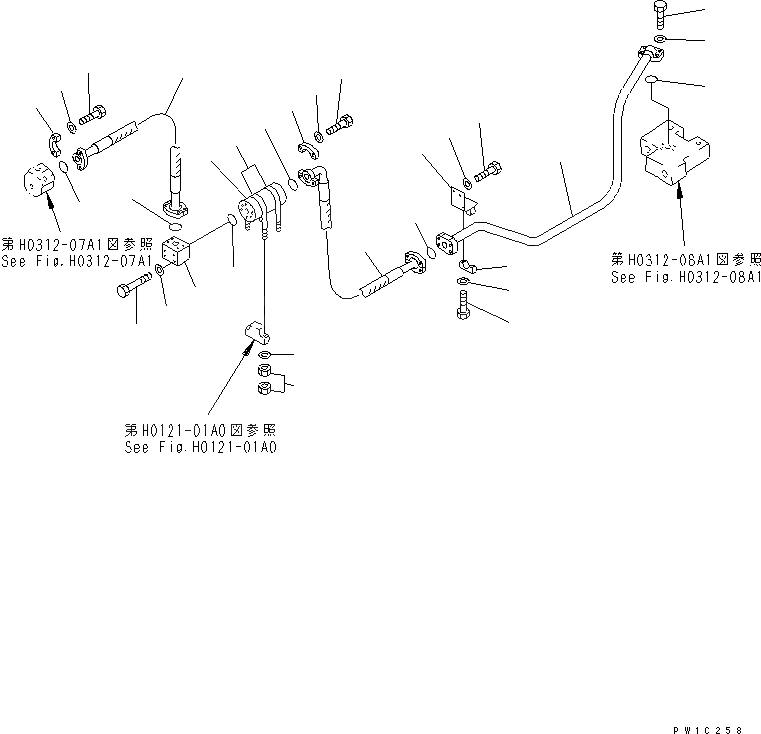 第H0312-07A1図参照
See Fig.H0312-07A1

第H0312-08A1図参照
See Fig.H0312-08A1

第H0121-01A0図参照
See Fig.H0121-01A0

PW1C258