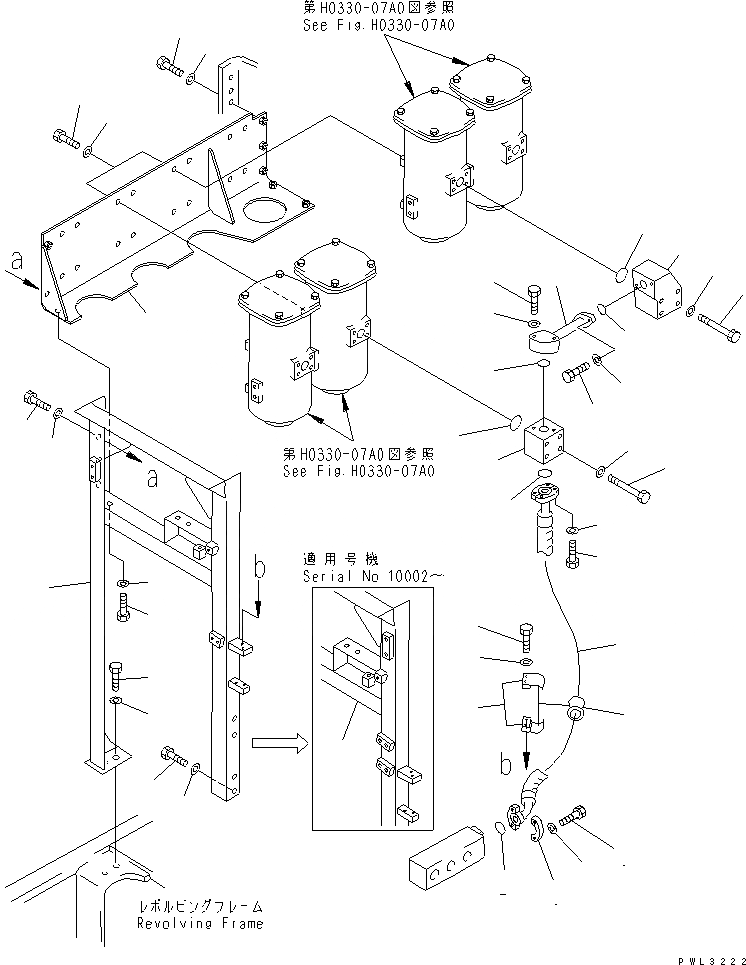 第H0330-07A0図参照
See Fig.H0330-07A0

a

第H0330-07A0図参照
See Fig.H0330-07A0

a

b

適用号機
Serial No 10002～

b

レボルビングフレーム
Revolving Frame

PWL3222