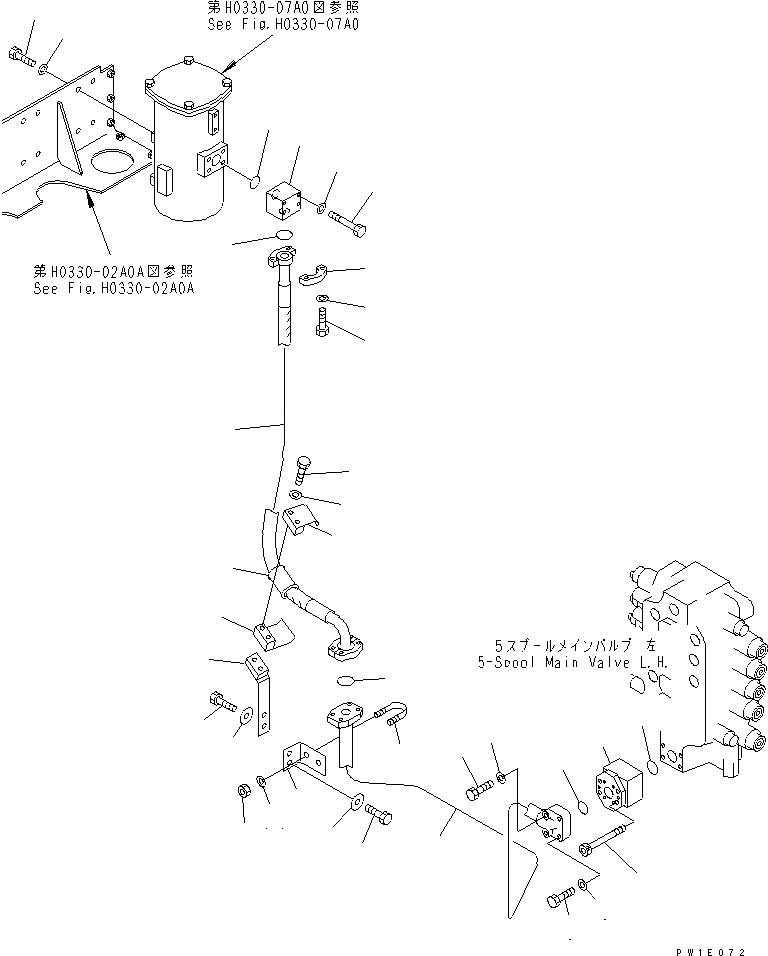 第H0330-07A0図参照
See Fig.H0330-07A0

第H0330-02A0A図参照
See Fig.H0330-02A0A

5スプールメインバルブ 左
5-Spool Main Valve L.H.

PW1E072