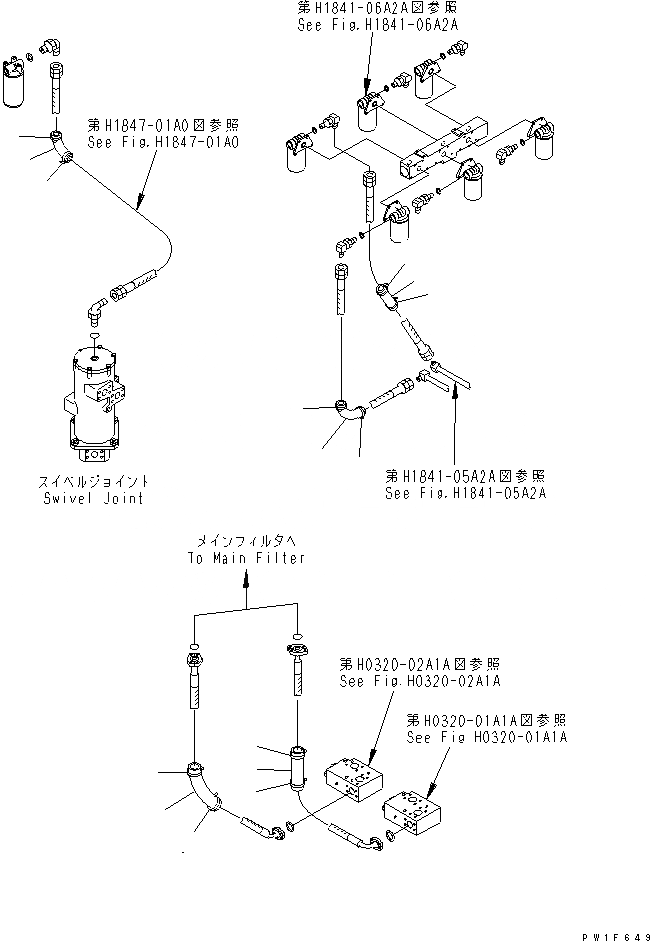 第H1841-06A2A図参照
See Fig.H1841-06A2A

第H1847-01A0図参照
See Fig.H1847-01A0

スイベルジョイント
Swivel Joint

第H1841-05A2A図参照
See Fig.H1841-05A2A

メインフィルタへ
To Main Filter

第H0320-02A1A図参照
See Fig.H0320-02A1A

第H0320-01A1A図参照
See Fig H0320-01A1A

PW1F649