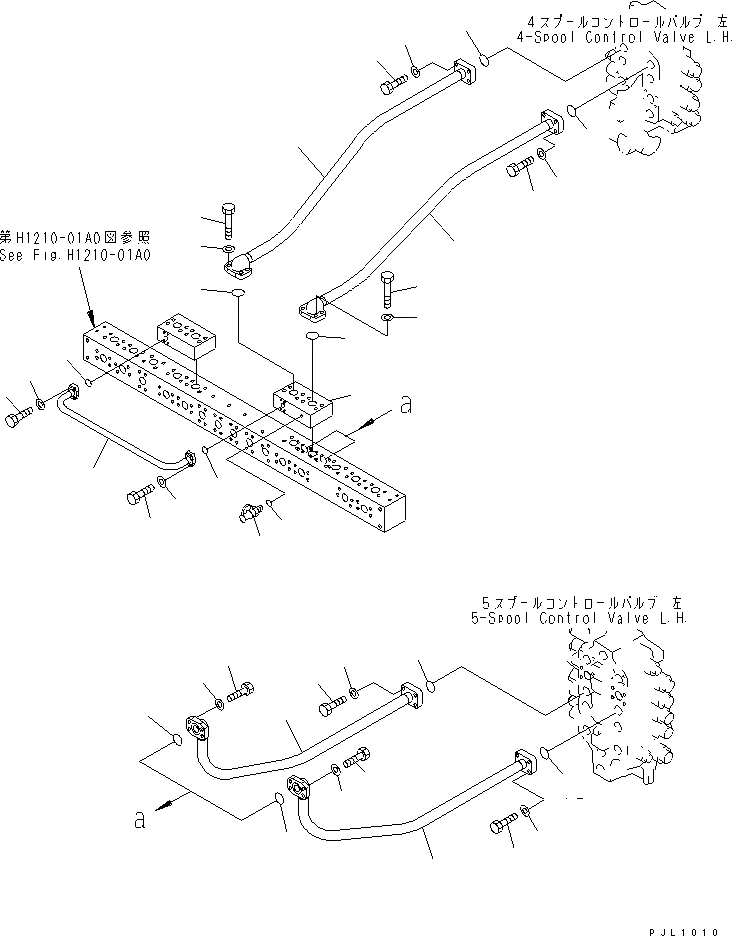 4スプールコントロールバルブ 左
4-Spool Control Valve L.H.

第H1210-01A0図参照
See Fig.H1210-01A0

a

5スプールコントロールバルブ 左
5-Spool Control Valve L.H.

a

PJL1010