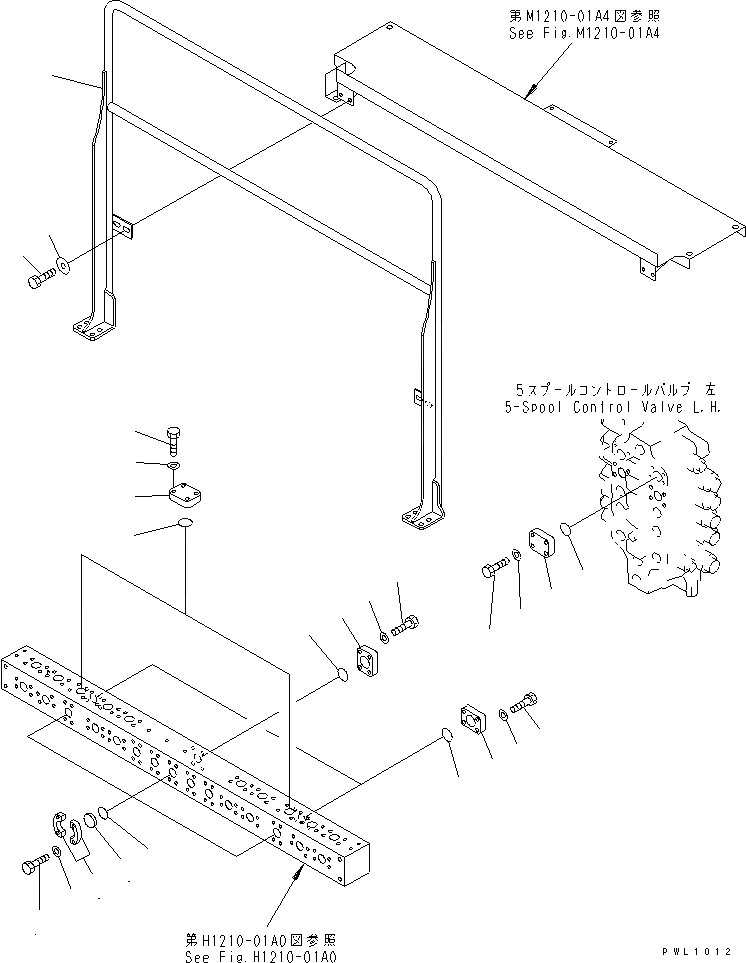 第M1210-01A4図参照
See Fig.M1210-01A4

5スプールコントロールバルブ 左
5-Spool Control Valve L.H.

第H1210-01A0図参照
See Fig.H1210-01A0

PWL1012