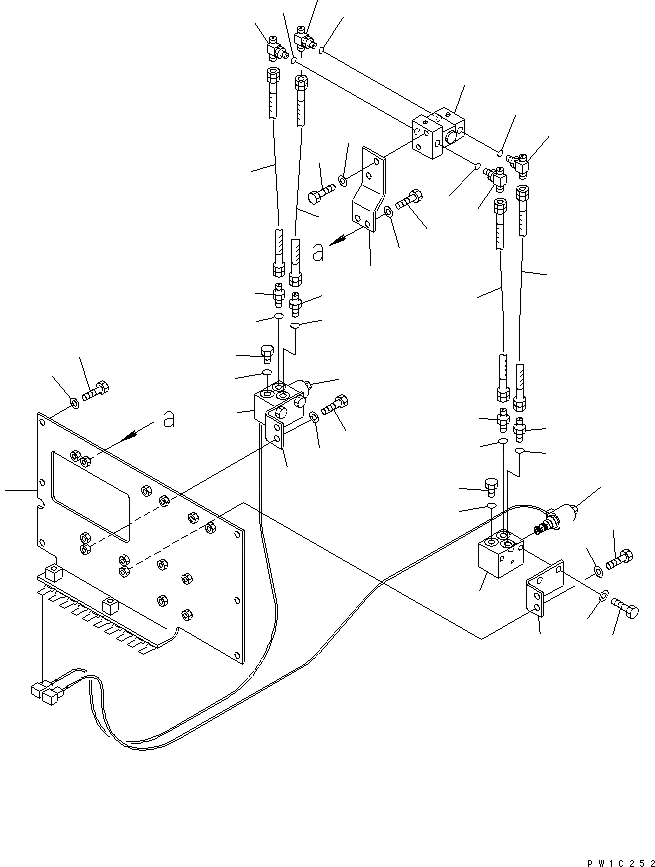 a

a

PW1C252