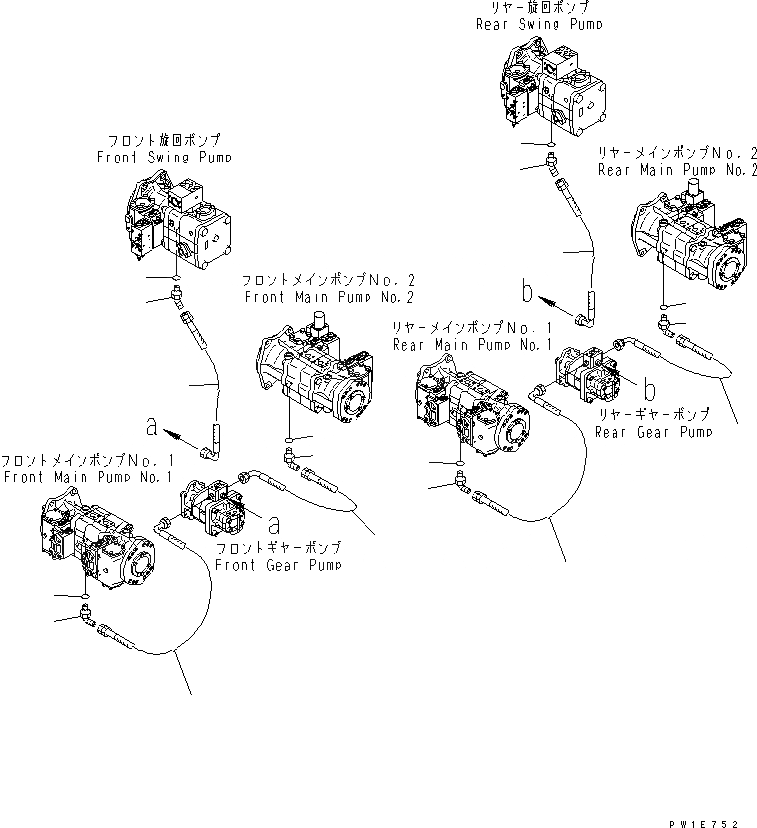 リヤー旋回ポンプ
Rear Swing Pump

フロント旋回ポンプ
Front Swing Pump

リヤーメインポンプNo. 2
Rear Main Pump No. 2

フロントメインポンプNo. 2
Front Main Pump No. 2

b

リヤーメインポンプNo. 1
Rear Main Pump No. 1

b

リヤーギヤーポンプ
Rear Gear Pump

a

フロントメインポンプNo. 1
Front Main Pump No. 1

a

フロントギヤーポンプ
Front Gear Pump

PW1E752