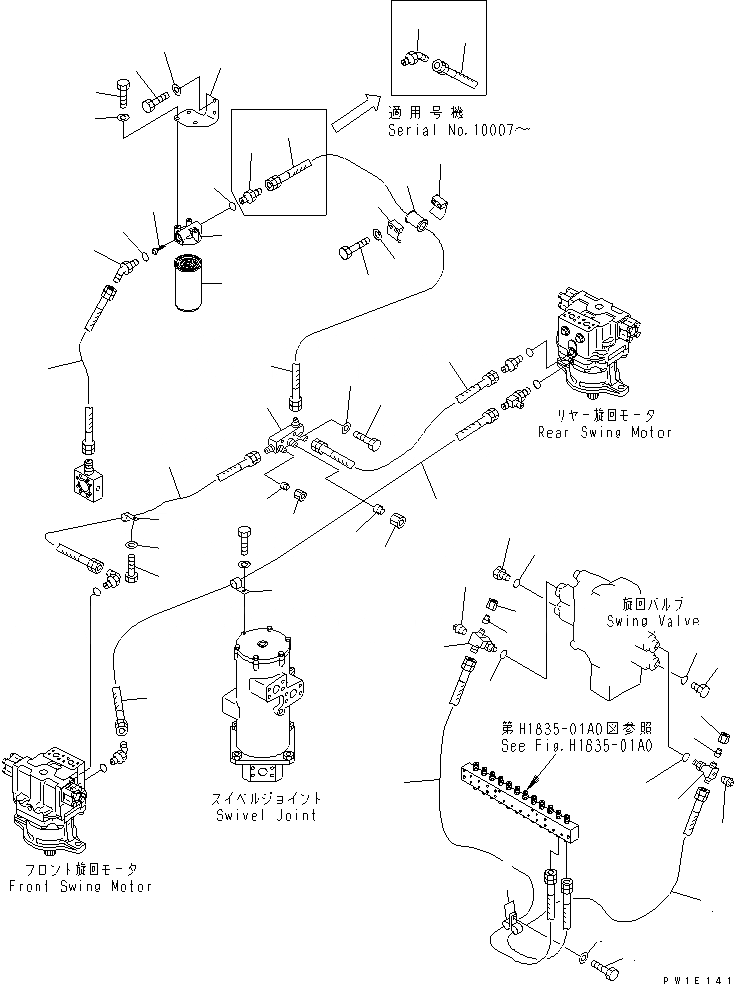 適用号機
Serial No.10007~

リヤー旋回モータ
Rear Swing Motor

旋回バルブ
Swing Valve

第H1835-01A0図参照
See Fig.H1835-01A0

スイベルジョイント
Swivel Joint

フロント旋回モータ
Front Swing Motor

PW1E141