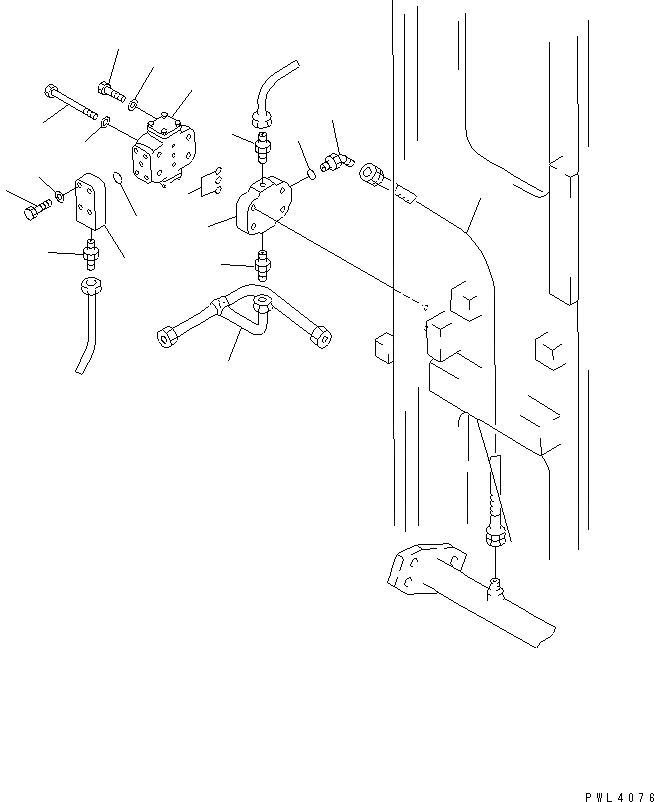 PWL4076