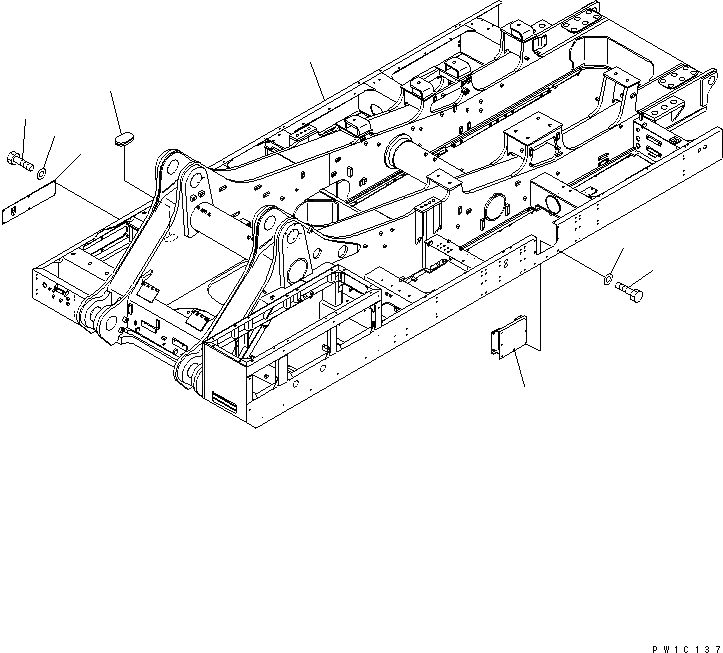 PW1C137