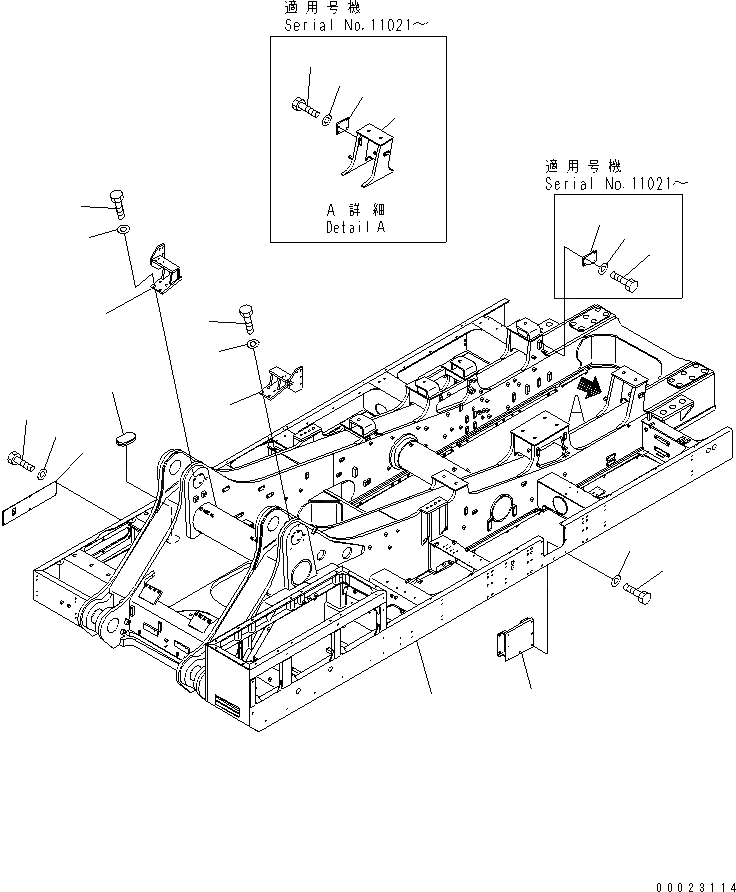 適用号機
Serial No.11021～

A 詳細
Detail A

適用号機
Serial No.11021～

A

00023114