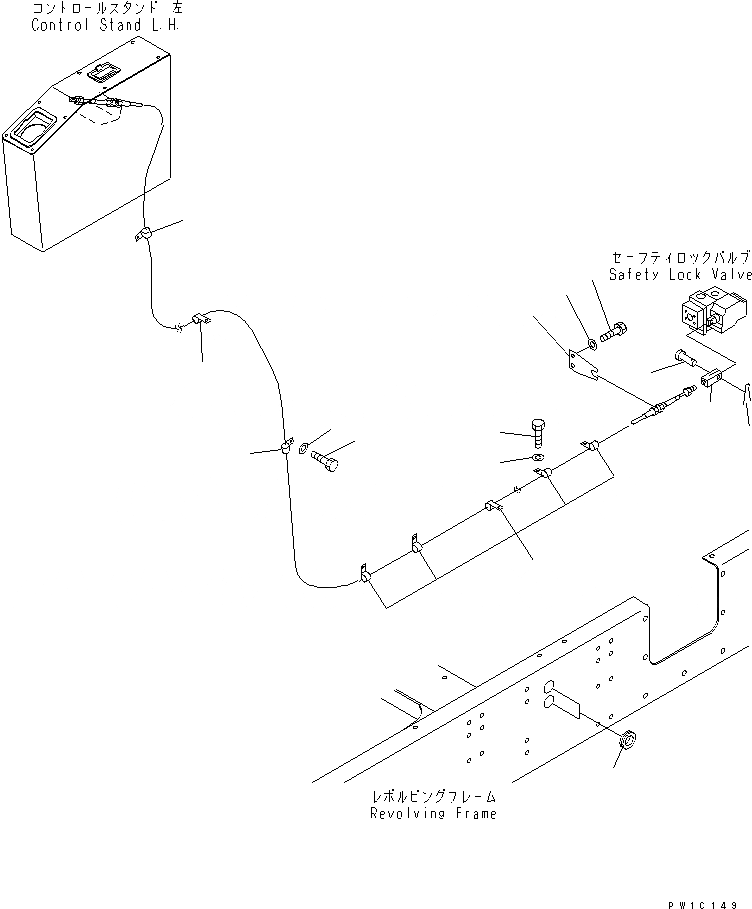 コントロールスタンド 左
Control Stand L.H.

セーフティロックバルブ
Safety Lock Valve

レボルビングフレーム
Revolving Frame

PW1C149