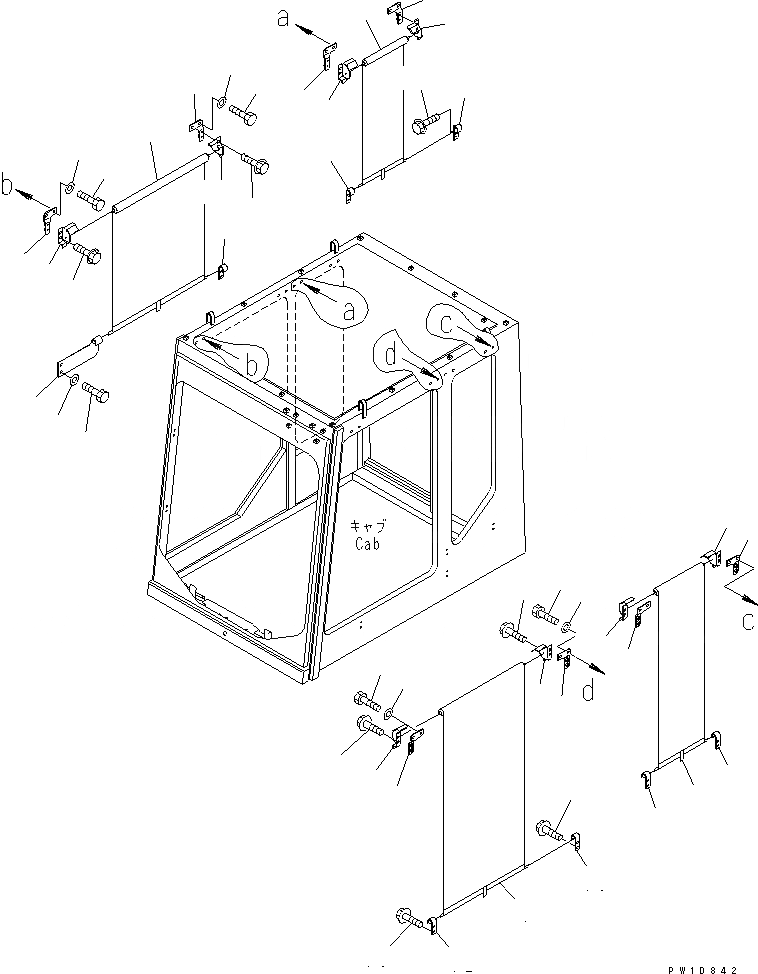 a
b
a
b
d
c
キャブ
Cab
c
d
PW10842