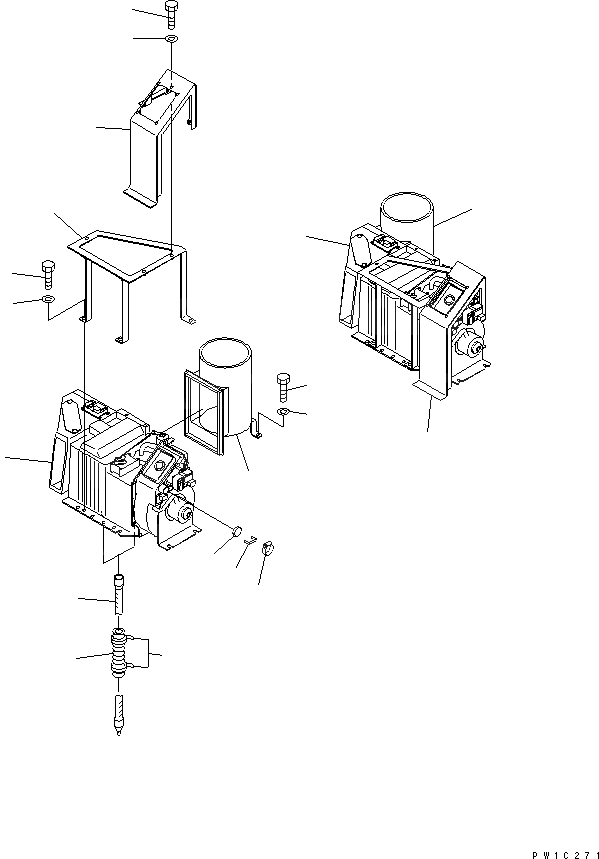 PW1C271