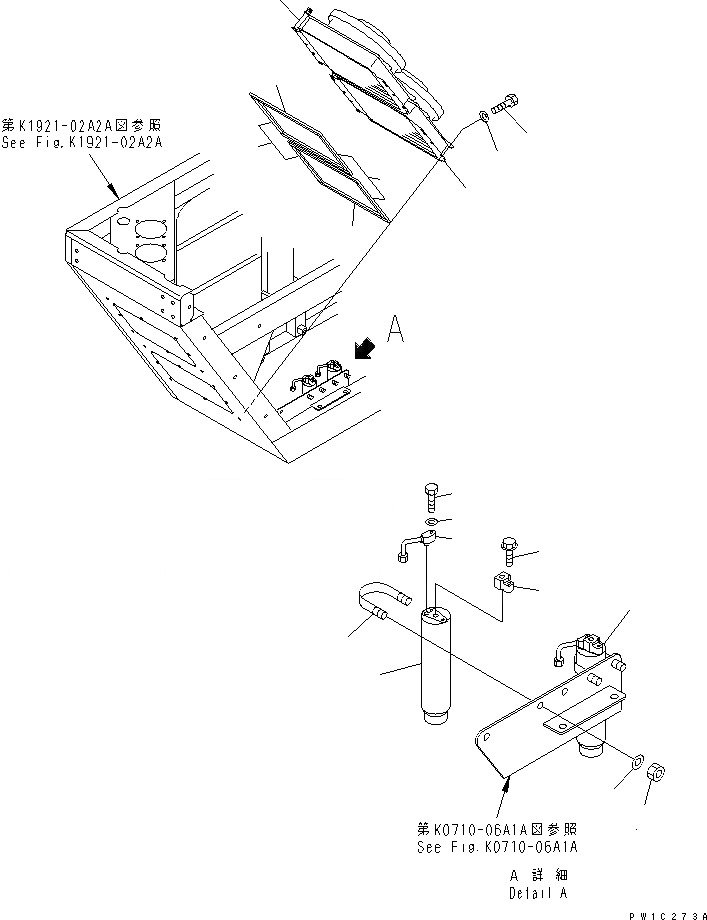 第K1921-02A2A図参照
See Fig.K1921-02A2A

A

第K0710-06A1A図参照
See Fig.K0710-06A1A

A 詳細
Detail A

PW1C273A