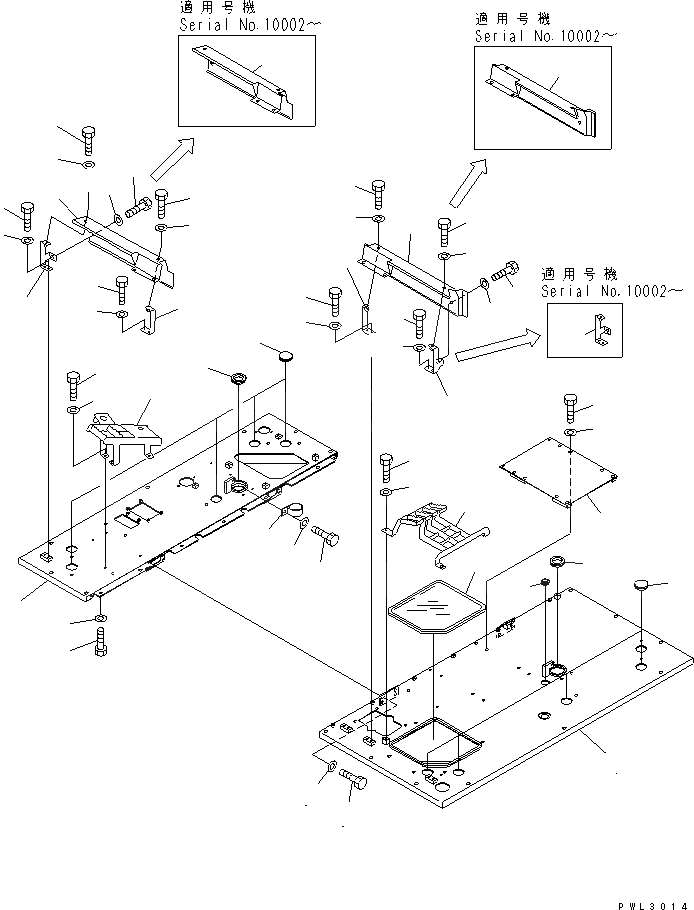 適用号機
Serial No.10002～

適用号機
Serial No.10002～

適用号機
Serial No.10002～

PWL3014