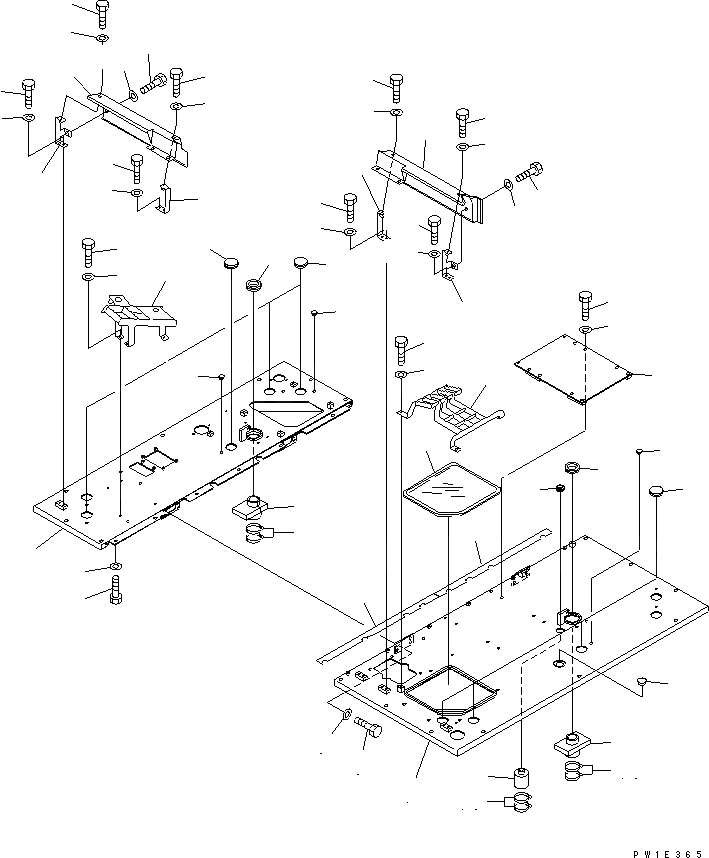 PW1E365