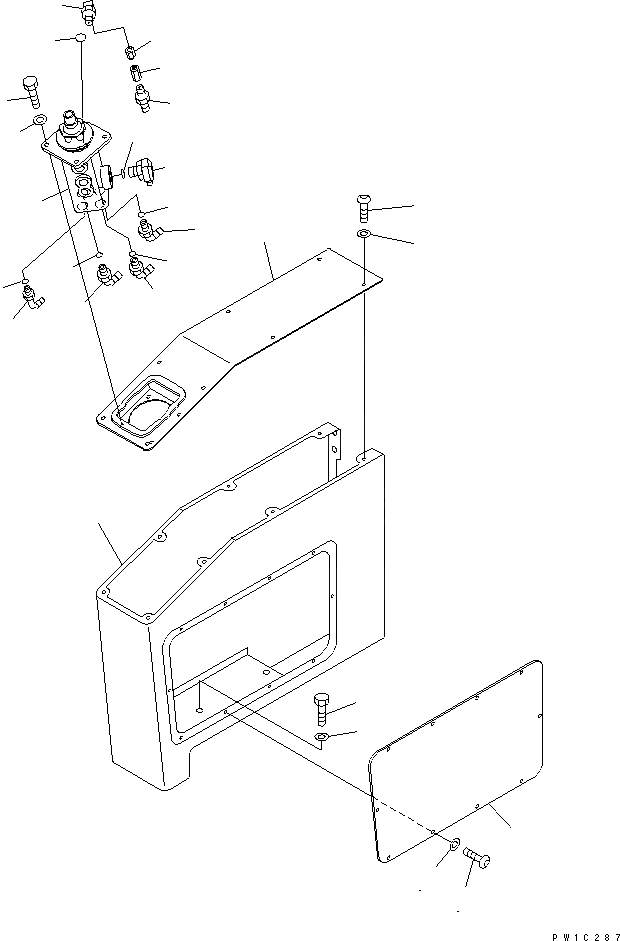 PW1C287