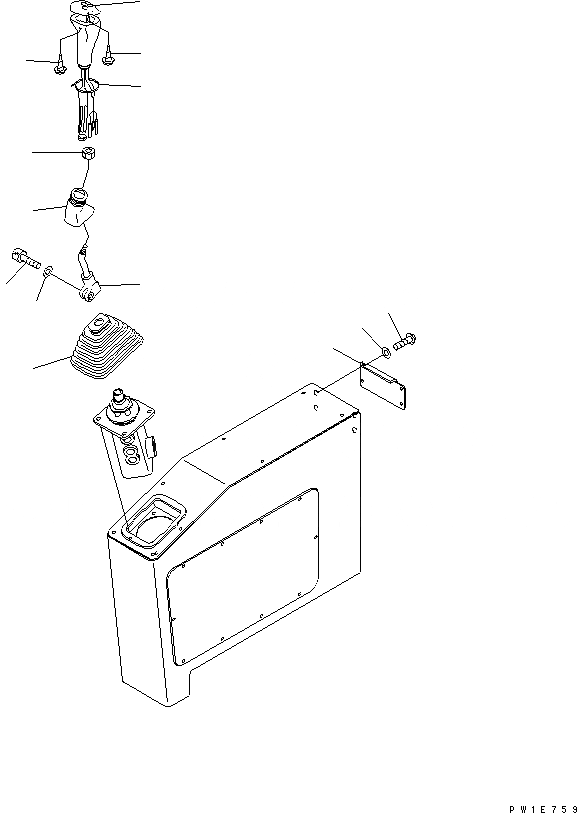 PW1E759