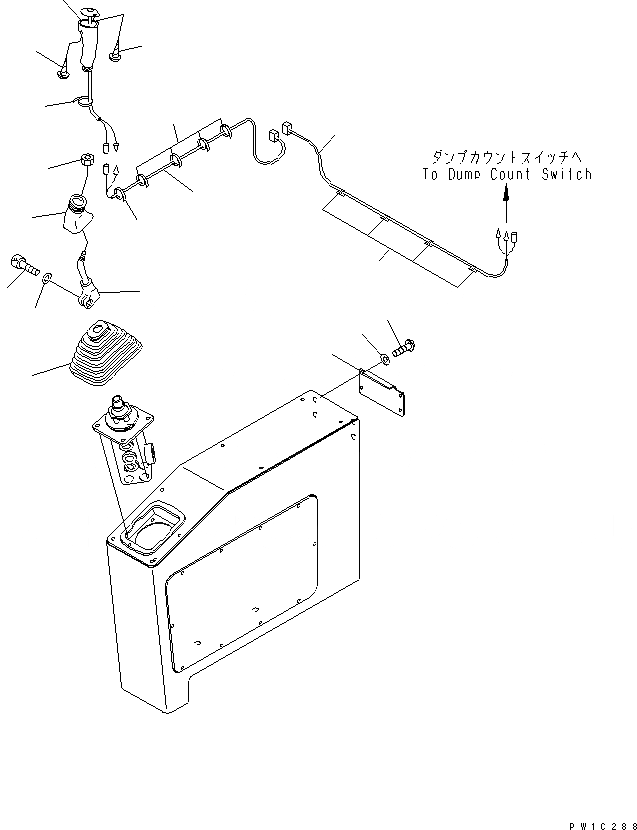 ダンプカウントスイッチへ
To Dump Count Switch

PW1C288