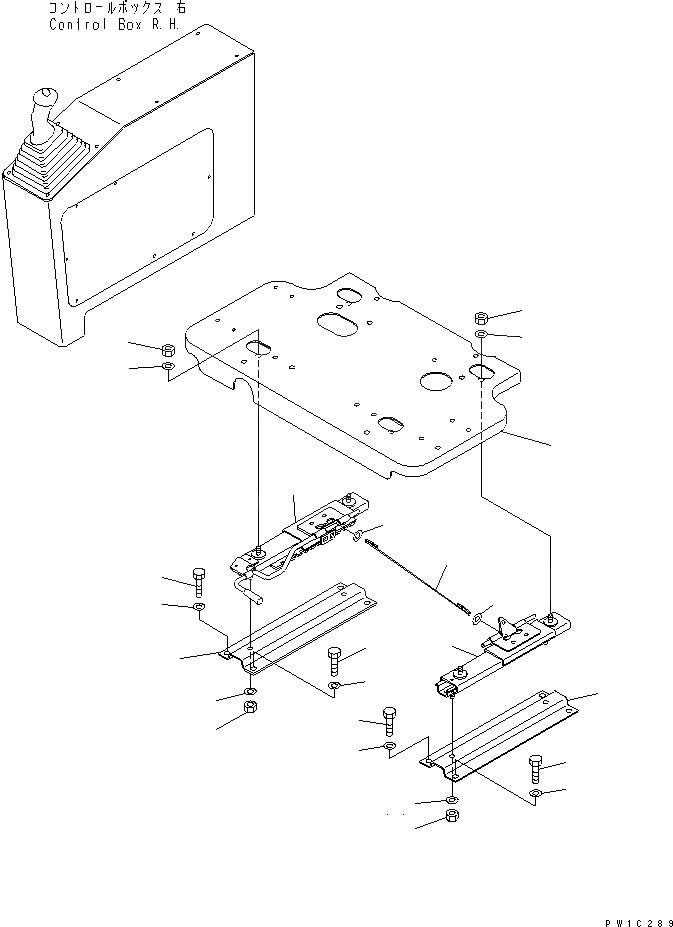 コントロールボックス 右
Control Box R.H.

PW1C289