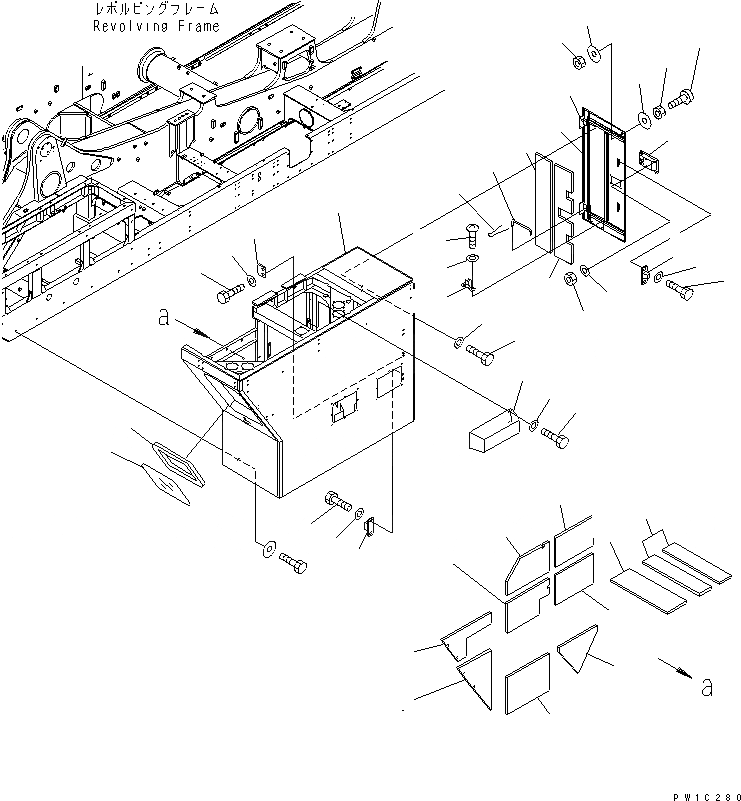 レボルビングフレーム
Revolving Frame

a

a

PW1C280