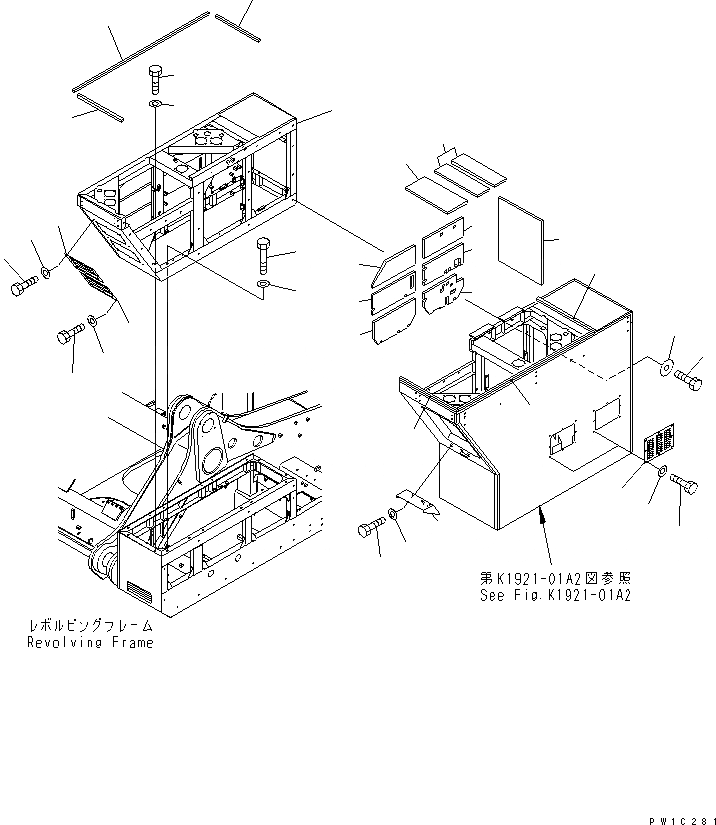 第K1921-01A2図参照
See Fig.K1921-01A2

レボルビングフレーム
Revolving Frame

PW1C281