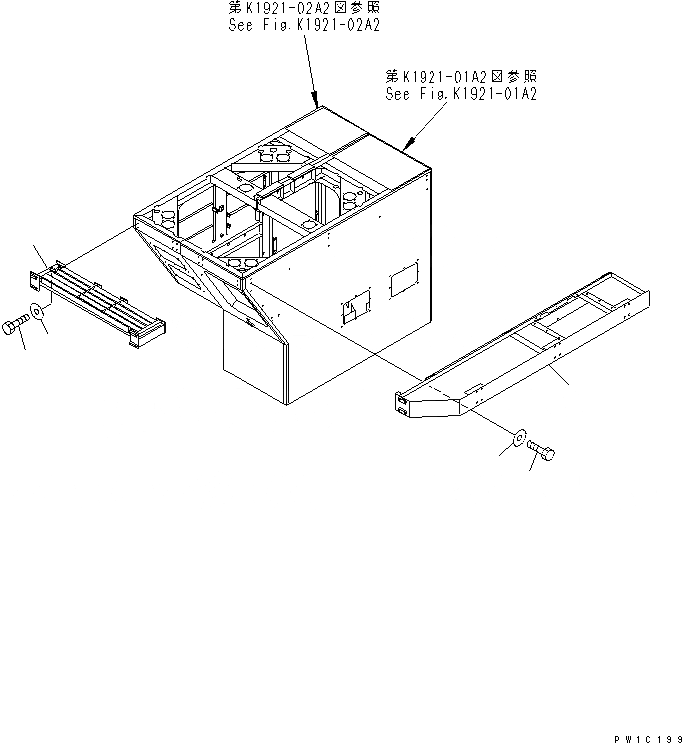 第K1921-02A2図参照
See Fig.K1921-02A2

第K1921-01A2図参照
See Fig.K1921-01A2

PW1C199