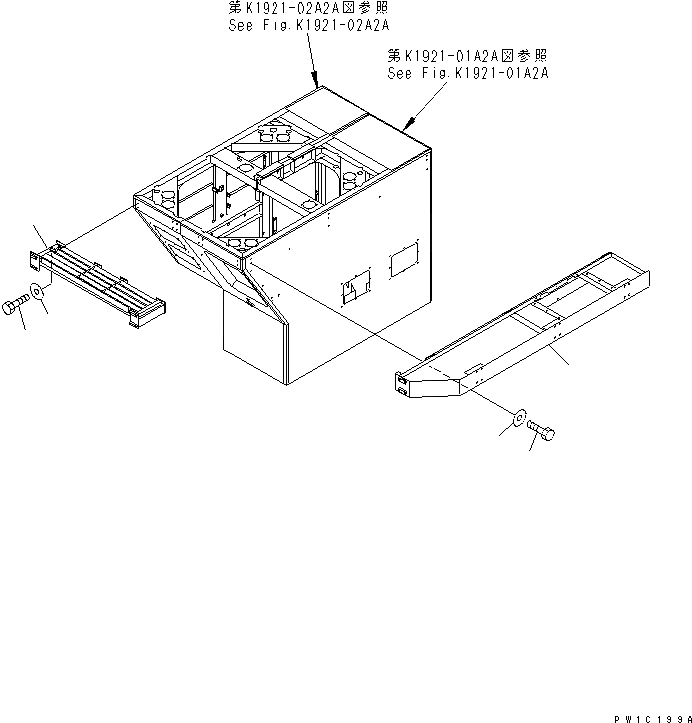 第K1921-02A2A図参照
See Fig.K1921-02A2A

第K1921-01A2A図参照
See Fig.K1921-01A2A

PW1C199A