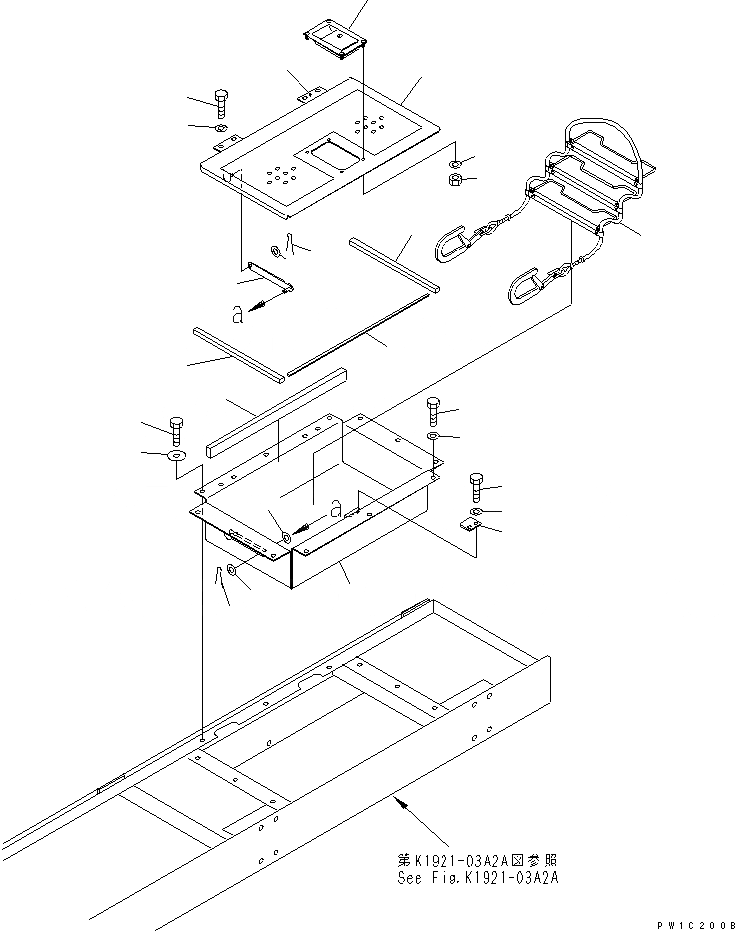 a

a

第K1921-03A2A図参照
See Fig.K1921-03A2A

PW1C200B