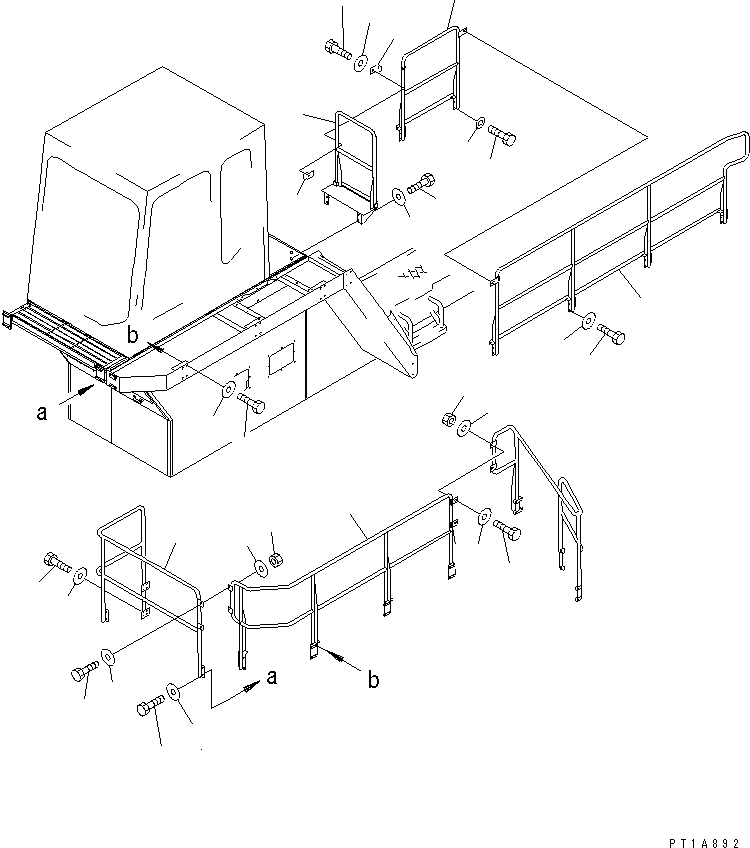 b
a
a
b
PT1A892