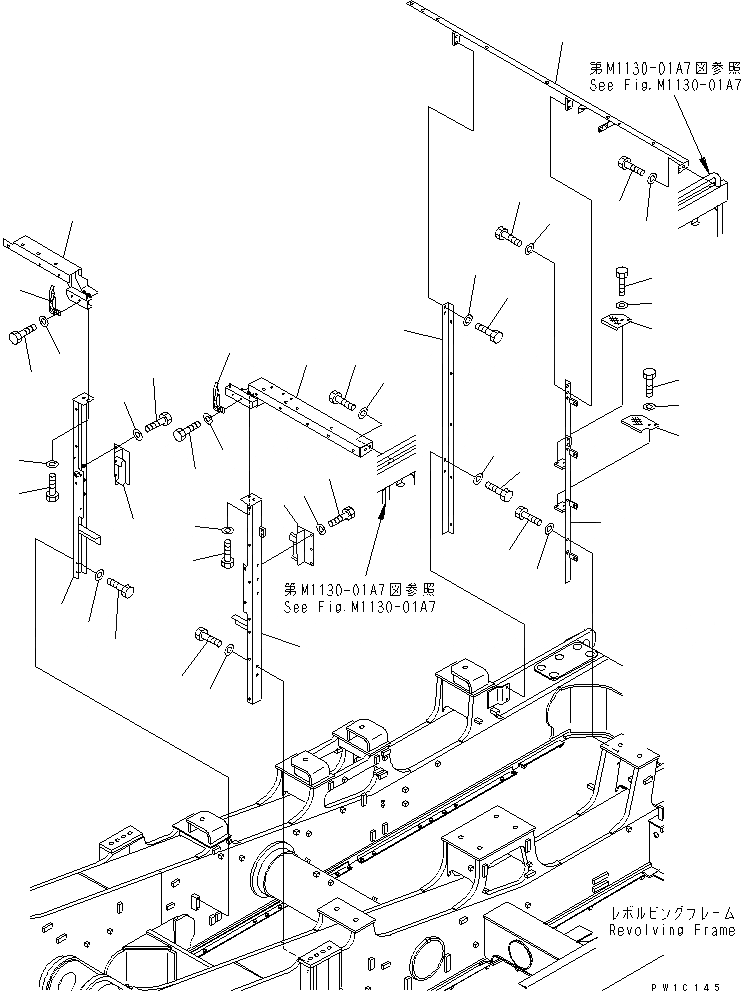 第M1130-01A7図参照
See Fig.M1130-01A7

第M1130-01A7図参照
See Fig.M1130-01A7

レボルビングフレーム
Revolving Frame

PW1C145