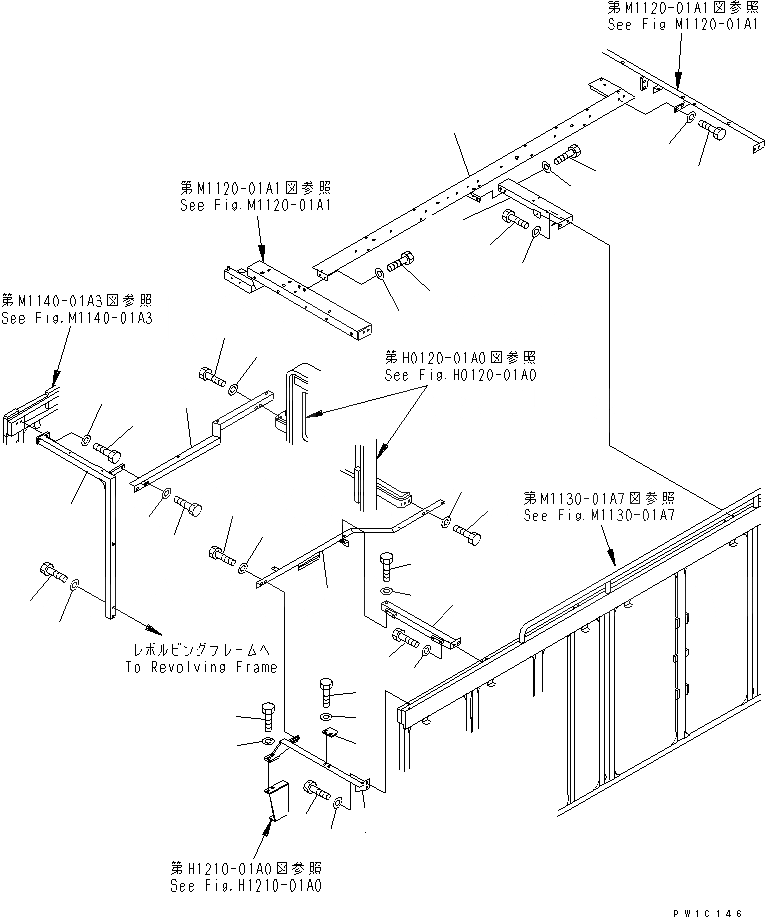 第M1120-01A1図参照
See Fig M1120-01A1

第M1120-01A1図参照
See Fig.M1120-01A1

第M1140-01A3図参照
See Fig.M1140-01A3

第H0120-01A0図参照
See Fig.H0120-01A0

第M1130-01A7図参照
See Fig.M1130-01A7

レボルビングフレームへ
To Revolving Frame

第H1210-01A0図参照
See Fig.H1210-01A0

PW1C146