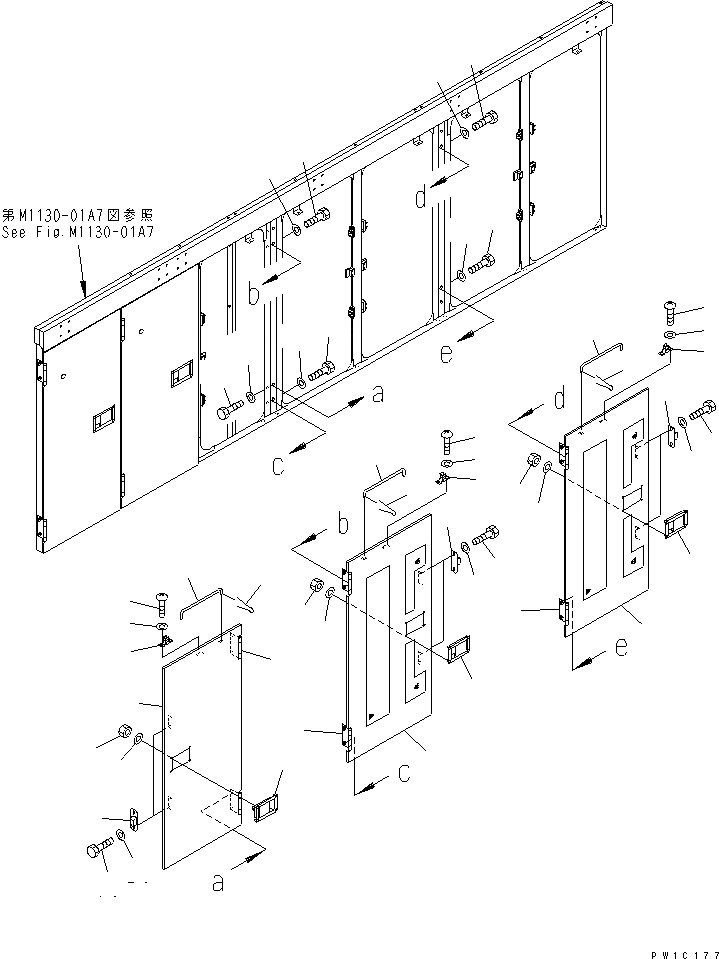 第M1130-01A7図参照
See Fig.M1130-01A7

d

b

e

a

c

d

b

e

c

a

PW1C177