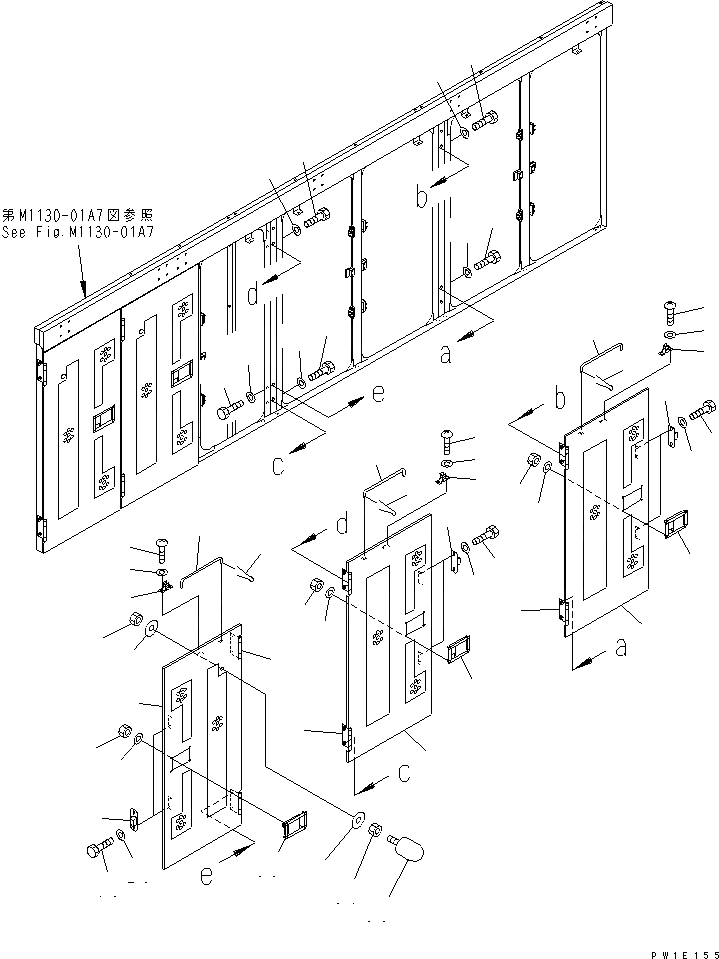 第M1130-01A7図参照
See Fig.M1130-01A7

b
d
a
e
c
b
d
a
c
e

PW1E155