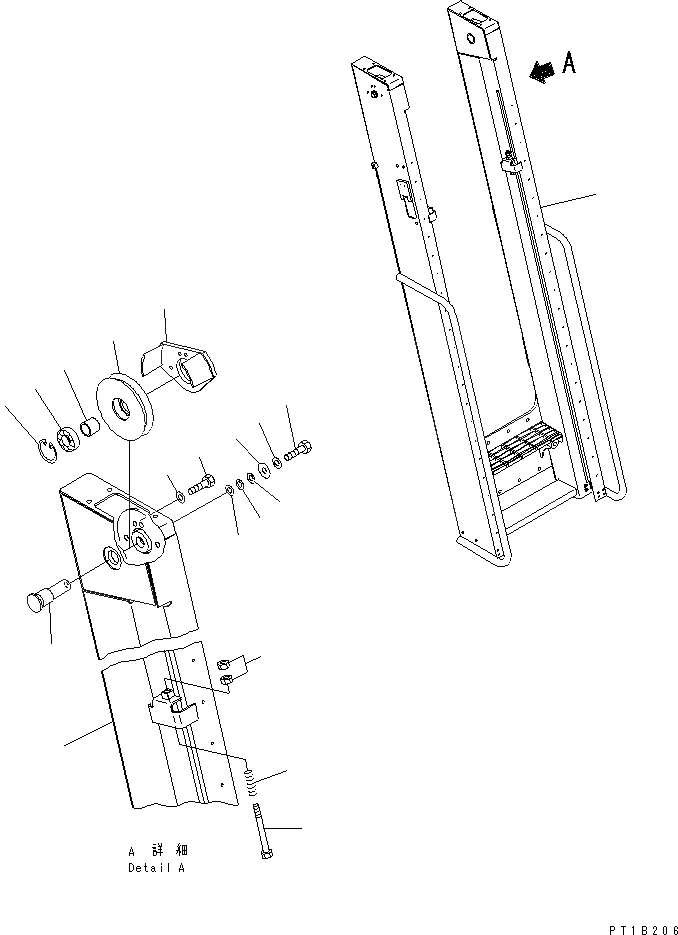 A

A 詳細
Detail A

PT1B206