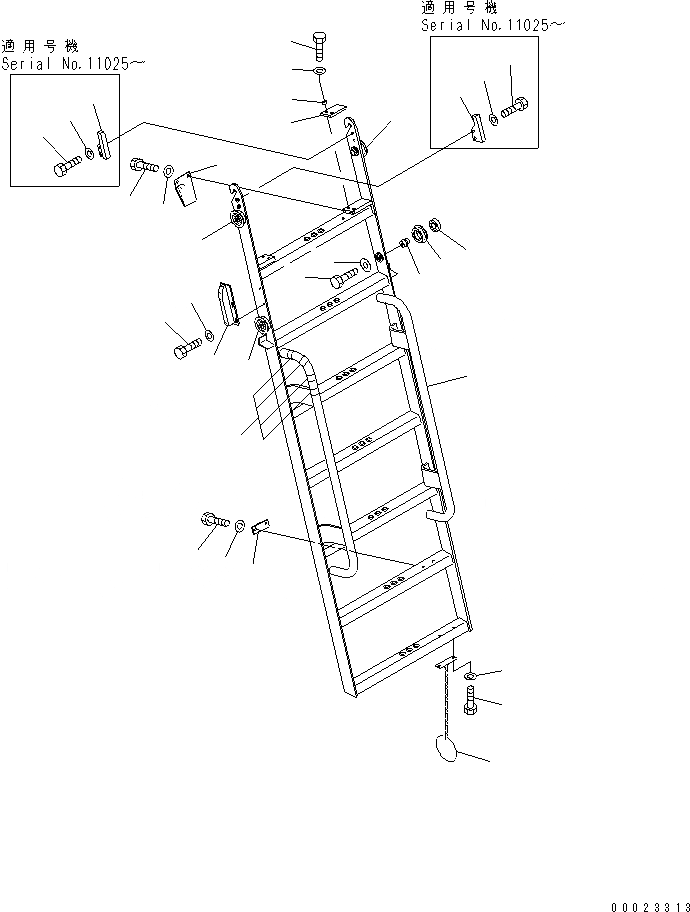 適用号機
Serial No.11025～

適用号機
Serial No.11025～

00023313