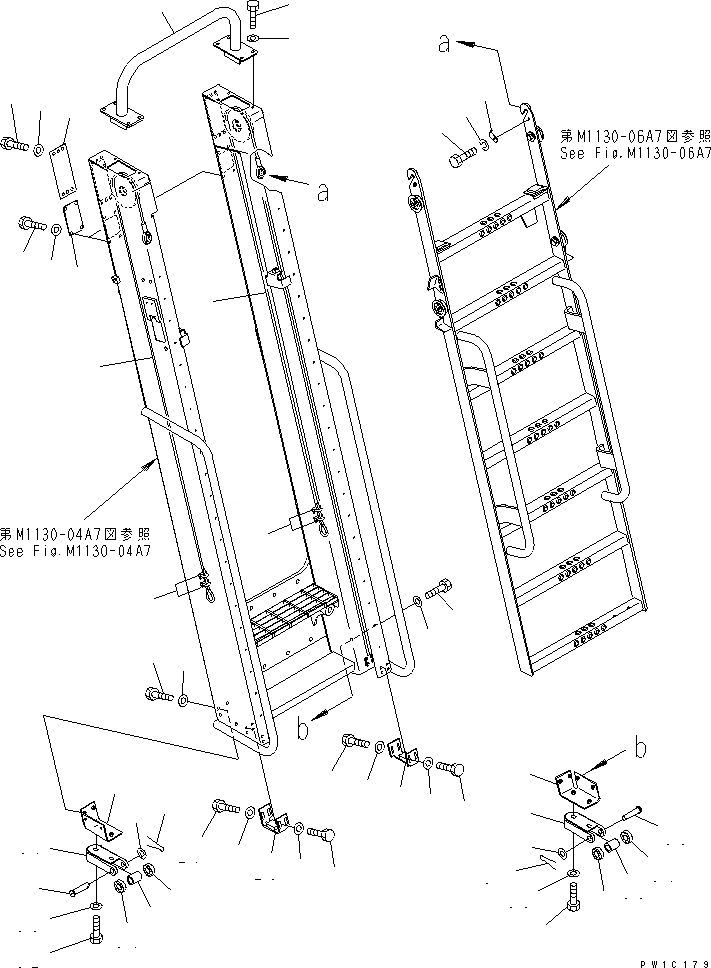 a

第M1130-06A7図参照
See Fig.M1130-06A7

a

第M1130-04A7図参照
See Fig.M1130-04A7

b

b

PW1C179