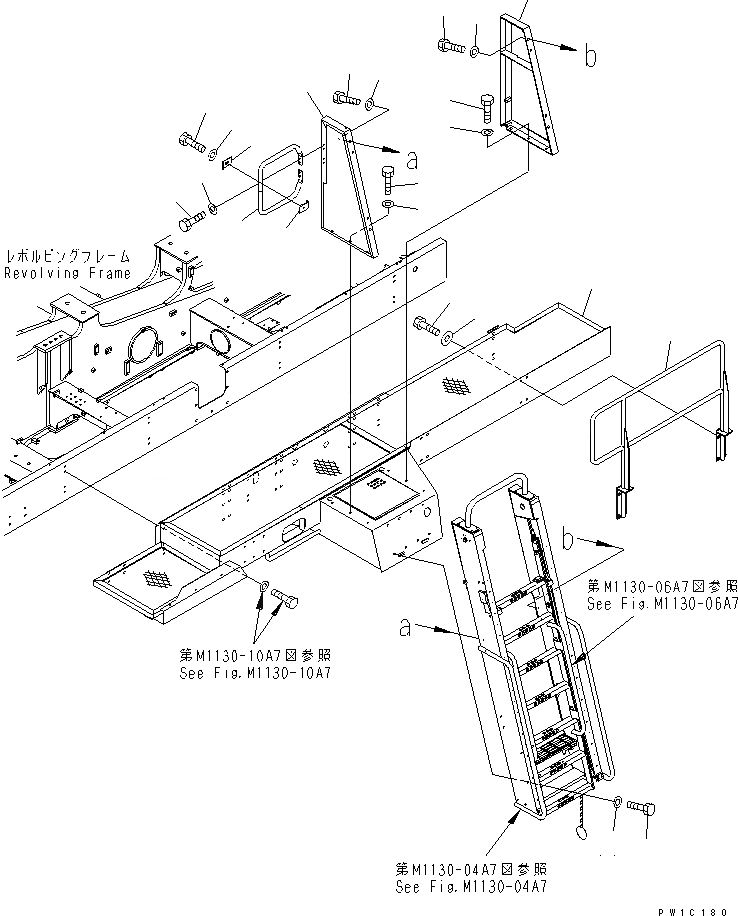 b

a

レボルビングフレーム
Revolving Frame

b

第M1130-06A7図参照
See Fig.M1130-06A7

a

第M1130-10A7図参照
See Fig.M1130-10A7

第M1130-04A7図参照
See Fig.M1130-04A7

PW1C180