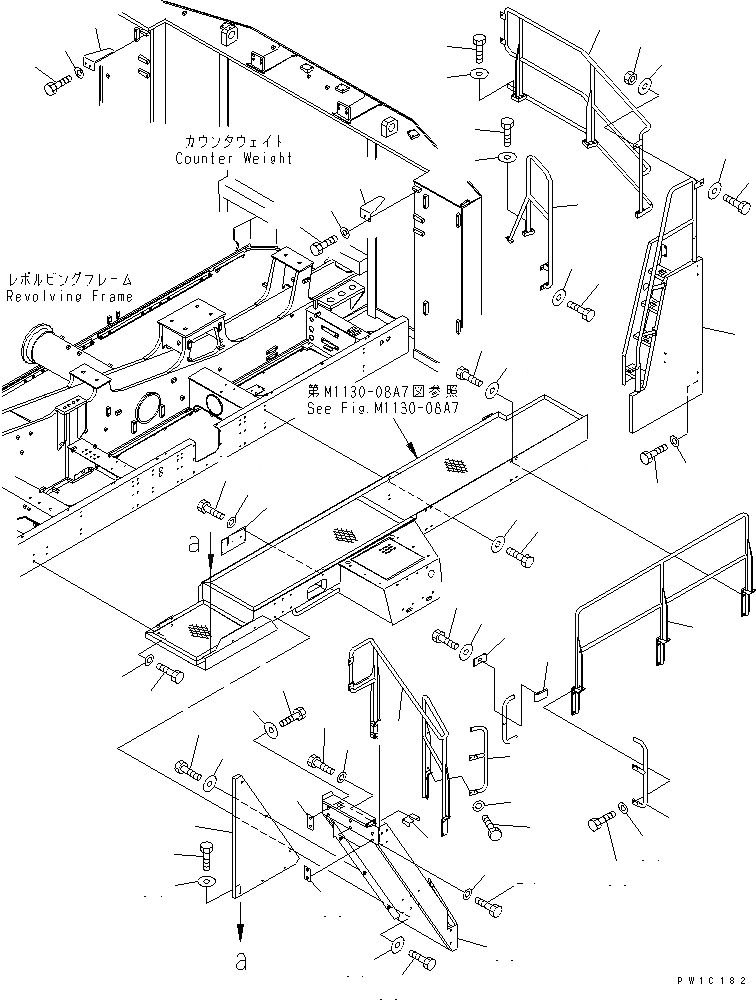 カウンタウェイト
Counter Weight

レボルビングフレーム
Revolving Frame

第M1130-08A7図参照
See Fig.M1130-08A7

a

a

PW1C182