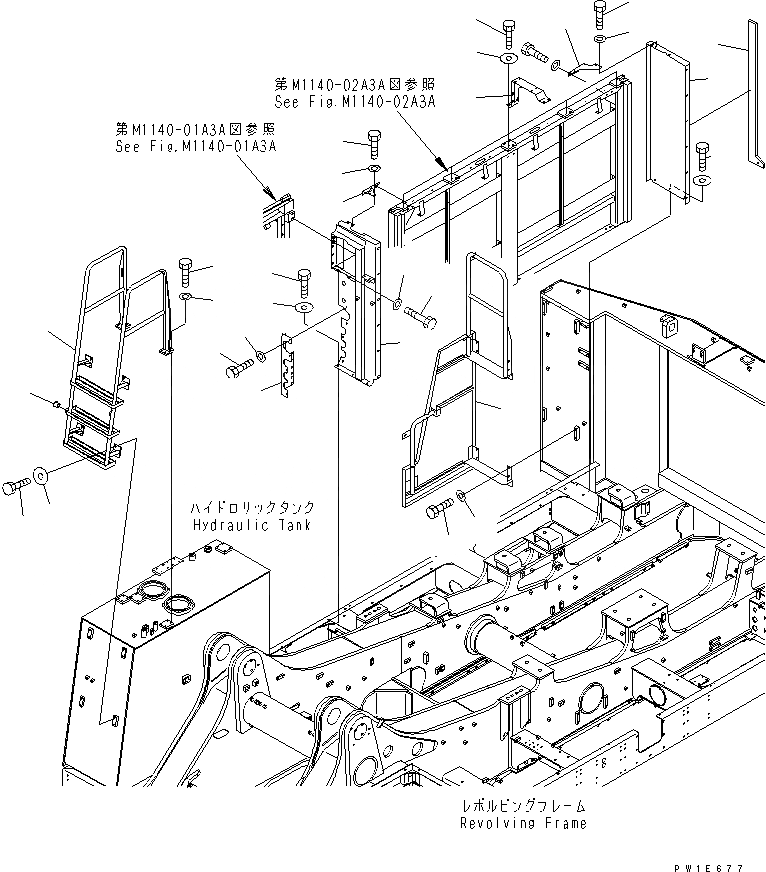 第M1140-02A3A図参照
See Fig.M1140-02A3A

第M1140-01A3A図参照
See Fig.M1140-01A3A

ハイドロリックタンク
Hydraulic Tank

レボルビングフレーム
Revolving Frame

PW1E677