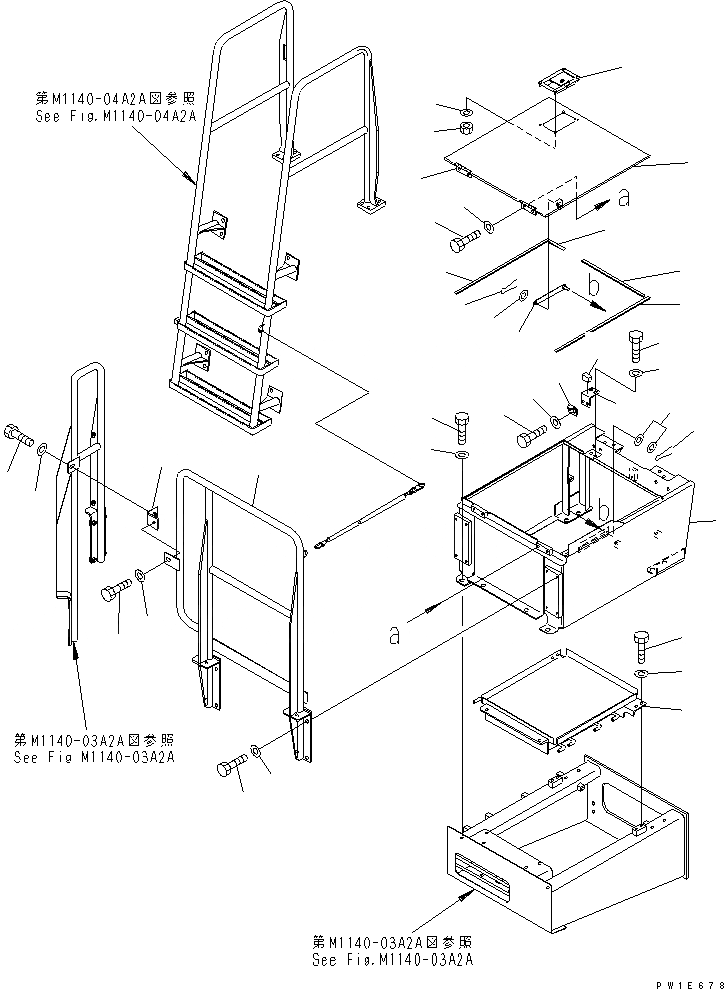 第M1140-04A2A図参照
See Fig.M1140-04A2A

a

b

b

a

第M1140-03A2A図参照
See Fig M1140-03A2A

第M1140-03A2A図参照
See Fig.M1140-03A2A

PW1E678